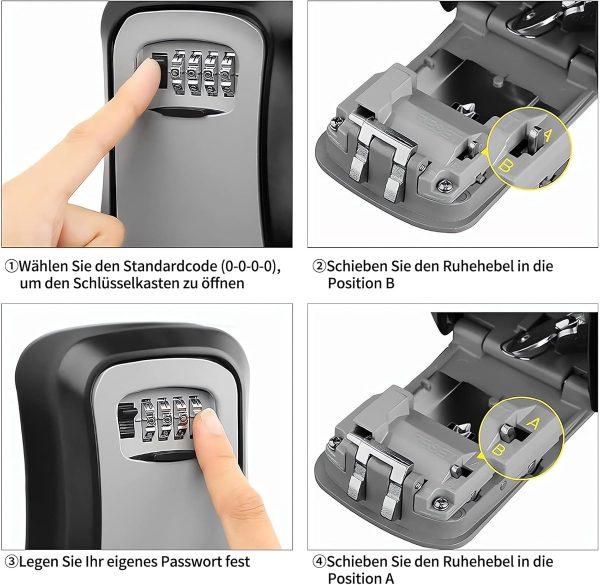 A
B

①Wählen Sie den Standardcode (0-0-0-0), um den Schlüsselkasten zu öffnen

②Schieben Sie den Ruhehebel in die Position B

A
B

③Legen Sie Ihr eigenes Passwort fest

④Schieben Sie den Ruhehebel in die Position A